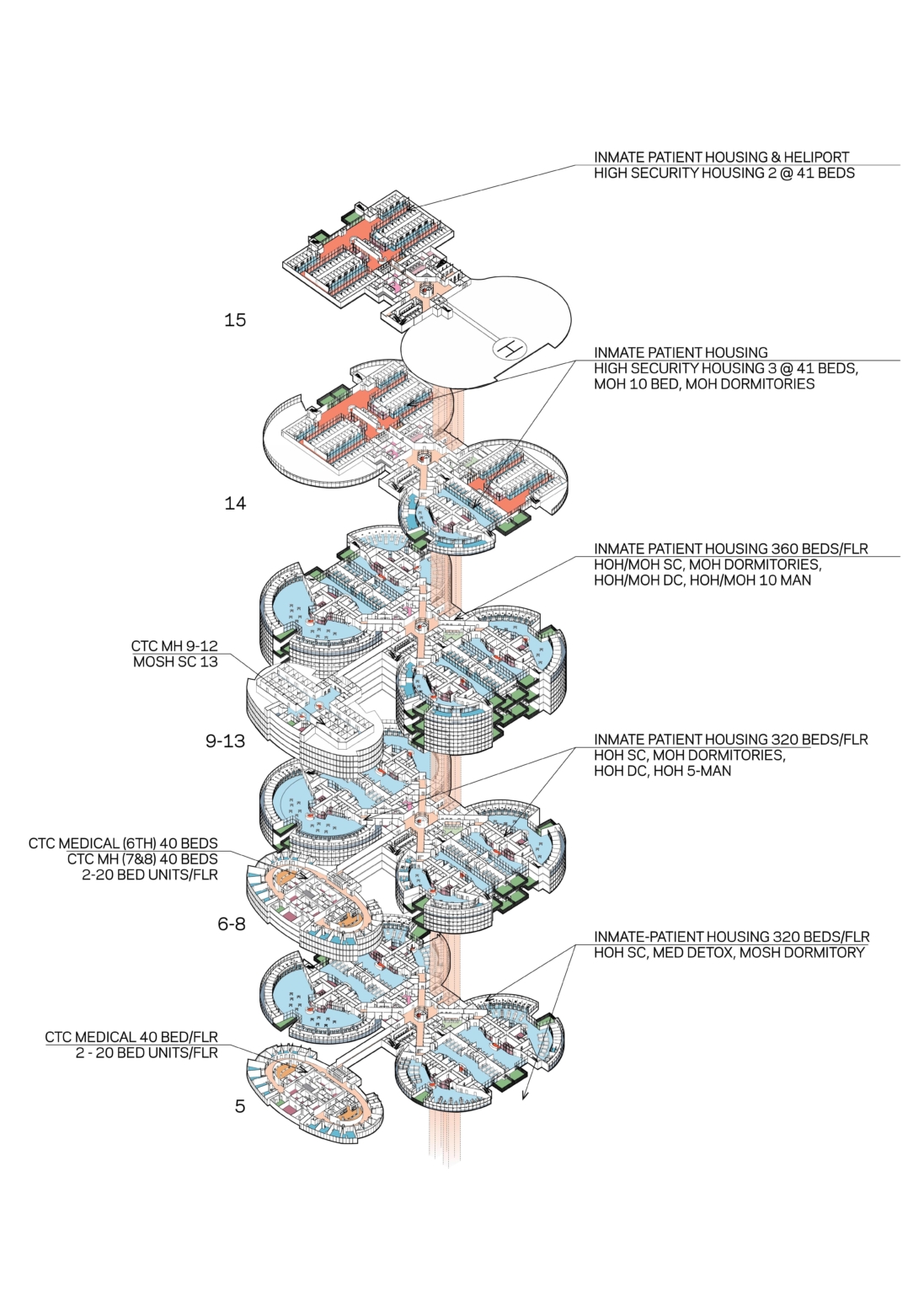 INMATE PATIENT HOUSING & HELIPORT
HIGH SECURITY HOUSING 2 @ 41 BEDS

15

H

INMATE PATIENT HOUSING
HIGH SECURITY HOUSING 3 @ 41 BEDS,
MOH 10 BED, MOH DORMITORIES

14

INMATE PATIENT HOUSING 360 BEDS/FLR
HOH/MOH SC, MOH DORMITORIES,
HOH/MOH DC, HOH/MOH 10 MAN

CTC MH 9-12
MOSH SC 13

9-13

INMATE PATIENT HOUSING 320 BEDS/FLR
HOH SC, MOH DORMITORIES,
HOH DC, HOH 5-MAN

CTC MEDICAL (6TH) 40 BEDS
CTC MH (7&8) 40 BEDS
2-20 BED UNITS/FLR

6-8

INMATE-PATIENT HOUSING 320 BEDS/FLR
HOH SC, MED DETOX, MOSH DORMITORY

CTC MEDICAL 40 BED/FLR
2 - 20 BED UNITS/FLR

5